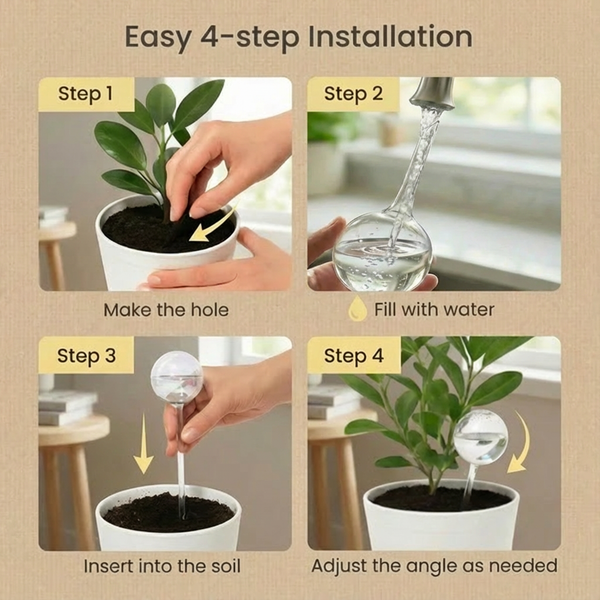 Easy 4-step Installation

Step 1

Make the hole

Step 2

Fill with water

Step 3

Insert into the soil

Step 4

Adjust the angle as needed